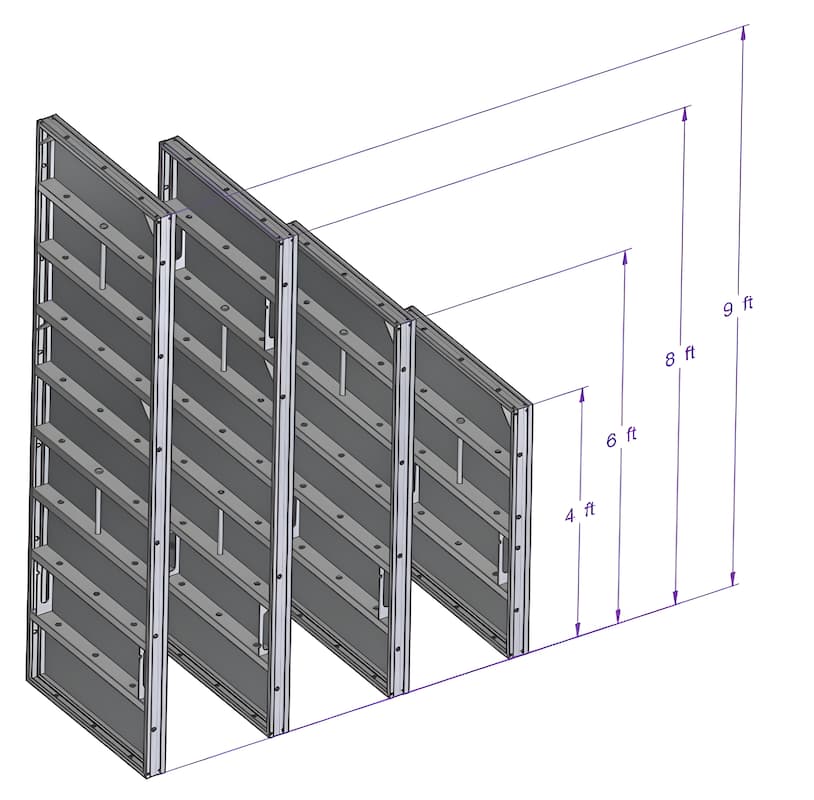 9 ft
8 ft
6 ft
4 ft