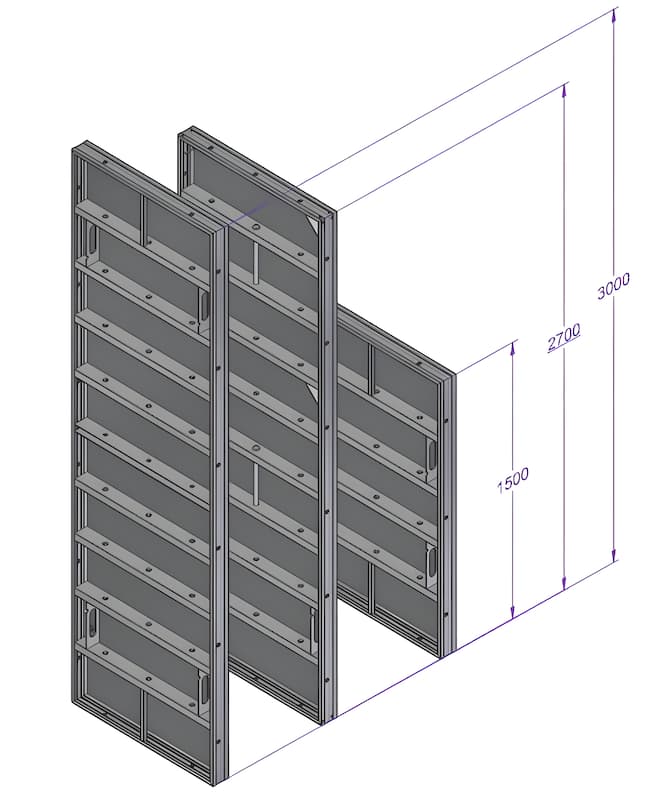 3000
2700
1500